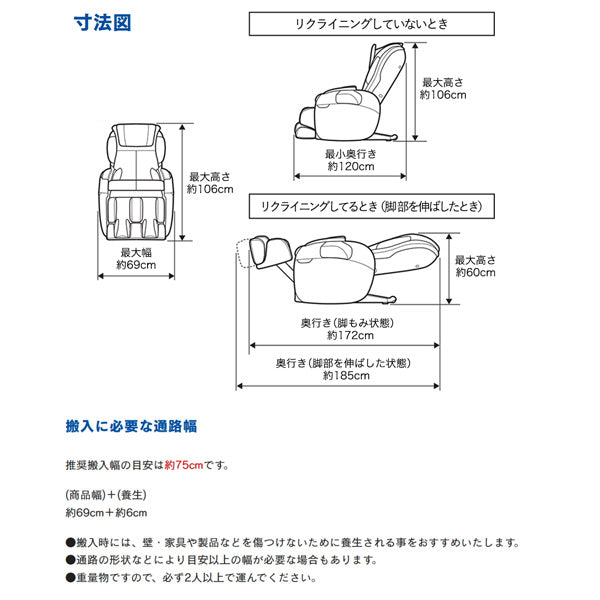 寸法図

リクライニングしていないとき

最大高さ
約106cm

最小奥行き
約120cm

最大高さ
約106cm

最大幅
約69cm

リクライニングしてるとき（脚部を伸ばしたとき）

最大高さ
約60cm

奥行き（脚もみ状態）
約172cm

奥行き（脚部を伸ばした状態）
約185cm

搬入に必要な通路幅

推奨搬入幅の目安は約75cmです。

（商品幅）＋（養生）
約69cm＋約6cm

●搬入時には、壁・家具や製品などを傷つけないために養生される事をおすすめいたします。
●通路の形状などにより目安以上の幅が必要な場合もあります。
●重量物ですので、必ず2人以上で運んでください。