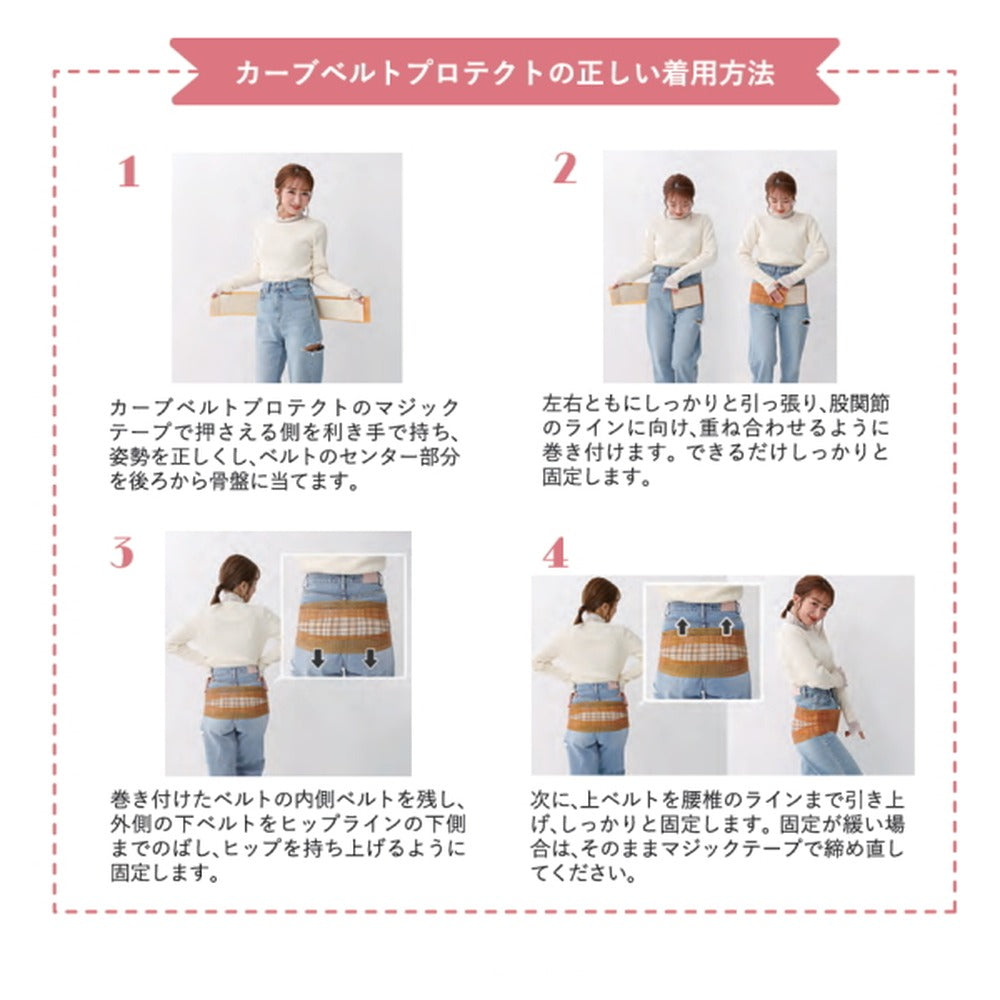 カーブベルトプロテクトの正しい着用方法

1

カーブベルトプロテクトのマジックテープで押さえる側を利き手で持ち、姿勢を正しくし、ベルトのセンター部分を後ろから骨盤に当てます。

2

左右ともにしっかりと引っ張り、股関節のラインに向け、重ね合わせるように巻き付けます。できるだけしっかりと固定します。

3

巻き付けたベルトの内側ベルトを残し、外側の下ベルトをヒップラインの下側までのばし、ヒップを持ち上げるように固定します。

4

次に、上ベルトを腰椎のラインまで引き上げ、しっかりと固定します。固定が緩い場合は、そのままマジックテープで締め直してください。